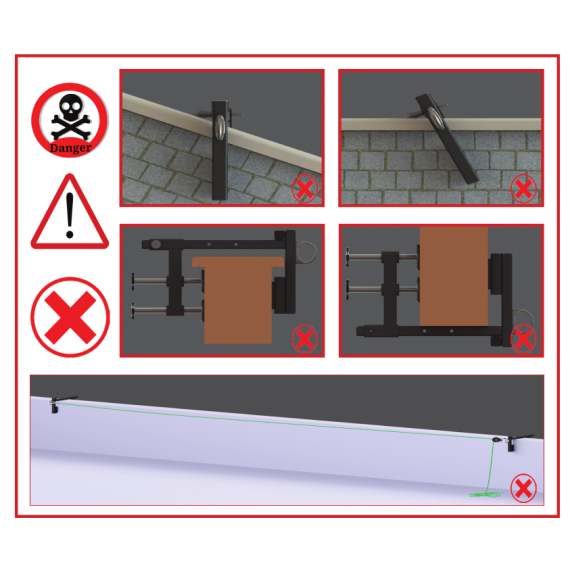 Danger